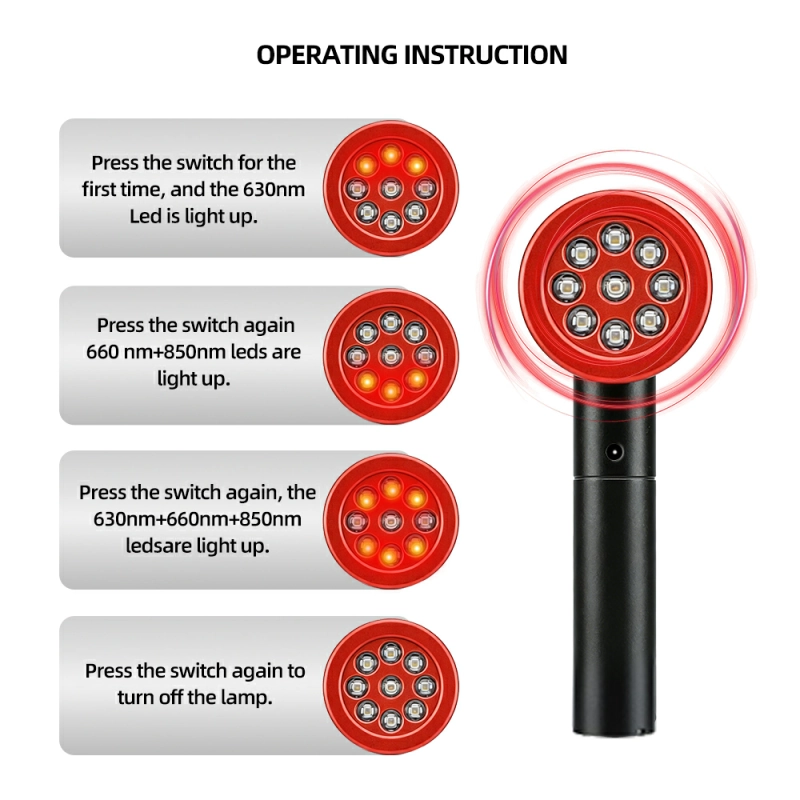 OPERATING INSTRUCTION

Press the switch for the first time, and the 630nm Led is light up.

Press the switch again 660 nm+850nm leds are light up.

Press the switch again, the 630nm+660nm+850nm ledsare light up.

Press the switch again to turn off the lamp.