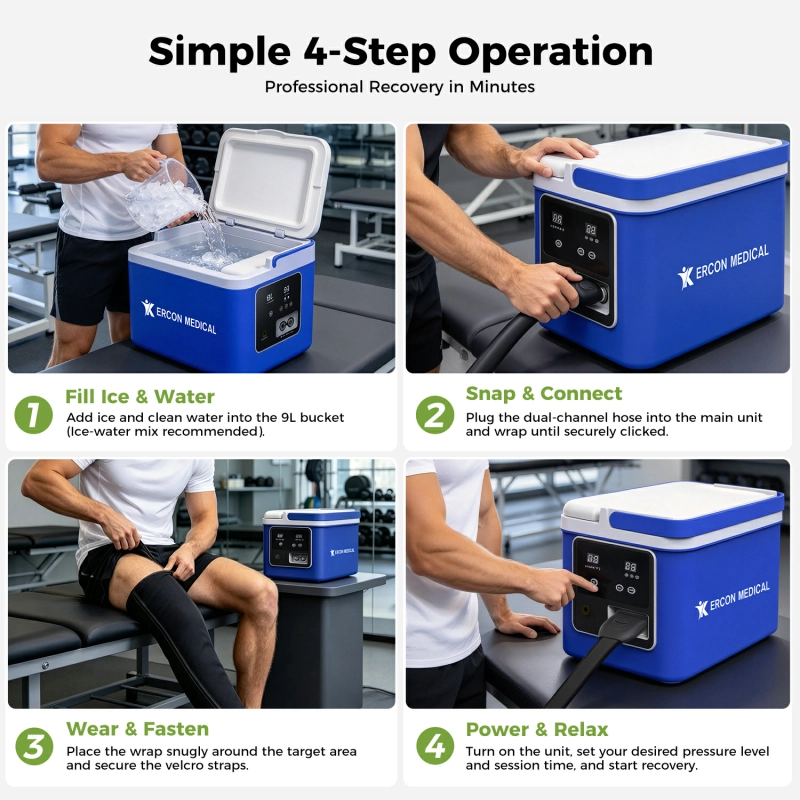 Simple 4-Step Operation

Professional Recovery in Minutes

ERCON MEDICAL

1 Fill Ice & Water

Add ice and clean water into the 9L bucket (Ice-water mix recommended).

ERCON MEDICAL

2 Snap & Connect

Plug the dual-channel hose into the main unit and wrap until securely clicked.

ERCON MEDICAL

3 Wear & Fasten

Place the wrap snugly around the target area and secure the velcro straps.

ERCON MEDICAL

4 Power & Relax

Turn on the unit, set your desired pressure level and session time, and start recovery.